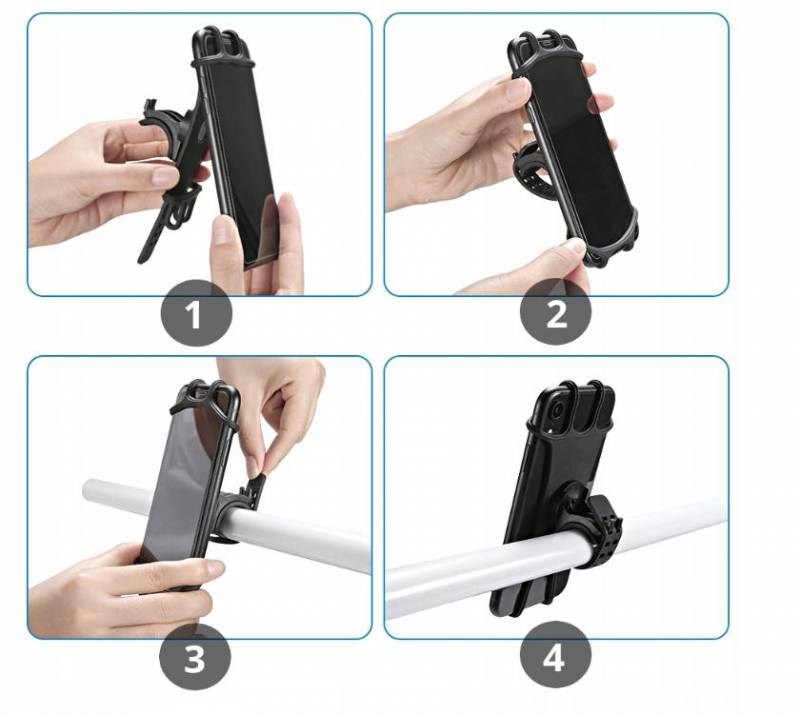 1

2

3

4